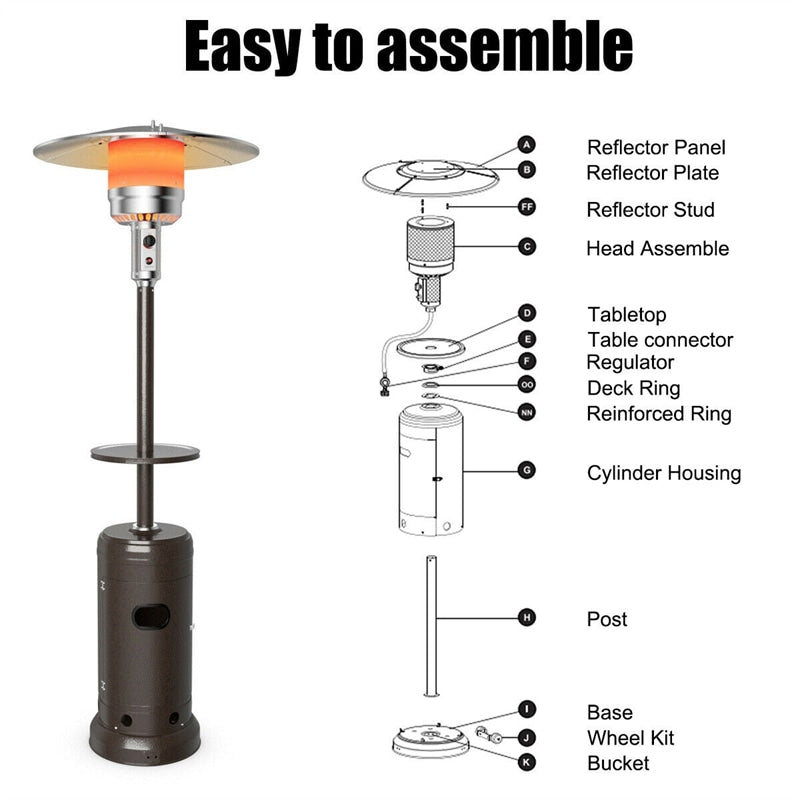 Easy to assemble

A Reflector Panel
B Reflector Plate
FF Reflector Stud
C Head Assemble
D Tabletop
E Table connector
F Regulator
OO Deck Ring
NN Reinforced Ring
G Cylinder Housing
H Post
I Base
J Wheel Kit
K Bucket