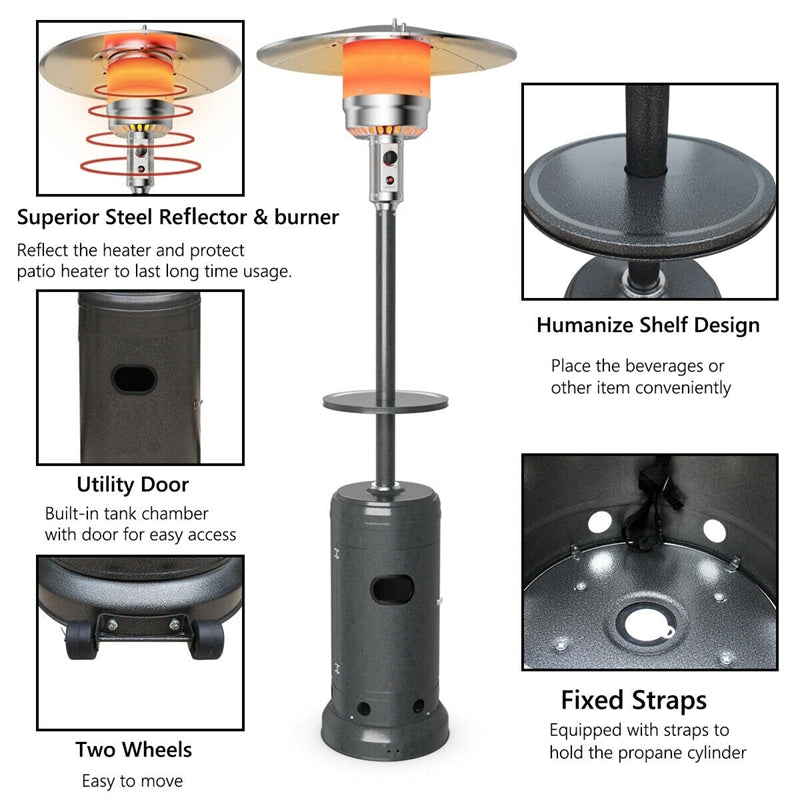 Superior Steel Reflector & burner

Reflect the heater and protect patio heater to last long time usage.

Utility Door

Built-in tank chamber with door for easy access

Two Wheels

Easy to move

Humanize Shelf Design

Place the beverages or other item conveniently

Fixed Straps

Equipped with straps to hold the propane cylinder