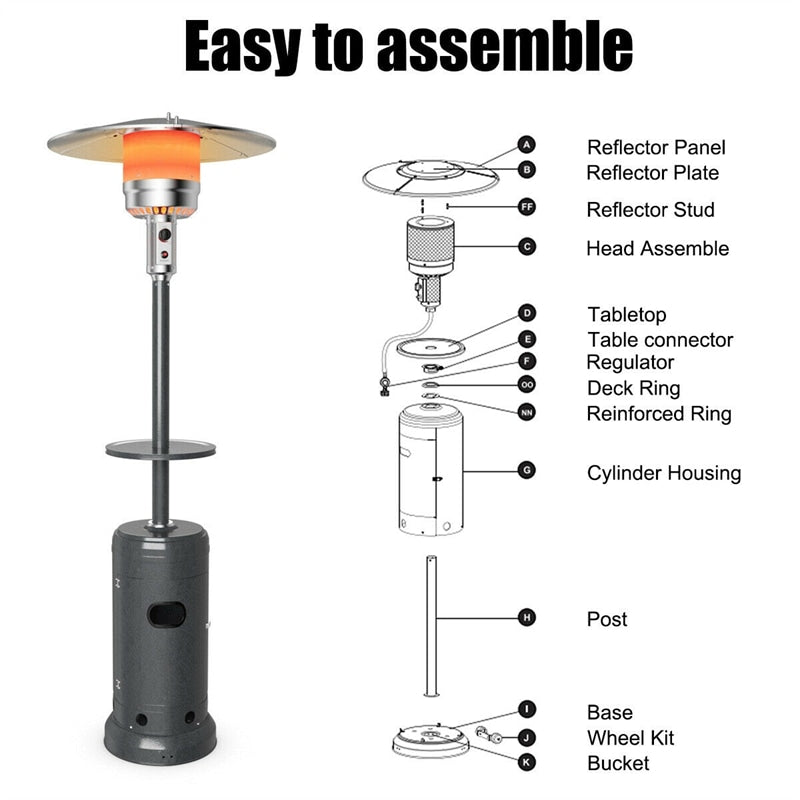 Easy to assemble

A Reflector Panel
B Reflector Plate
FF Reflector Stud
C Head Assemble
D Tabletop
E Table connector
F Regulator
OO Deck Ring
NN Reinforced Ring
G Cylinder Housing
H Post
I Base
J Wheel Kit
K Bucket