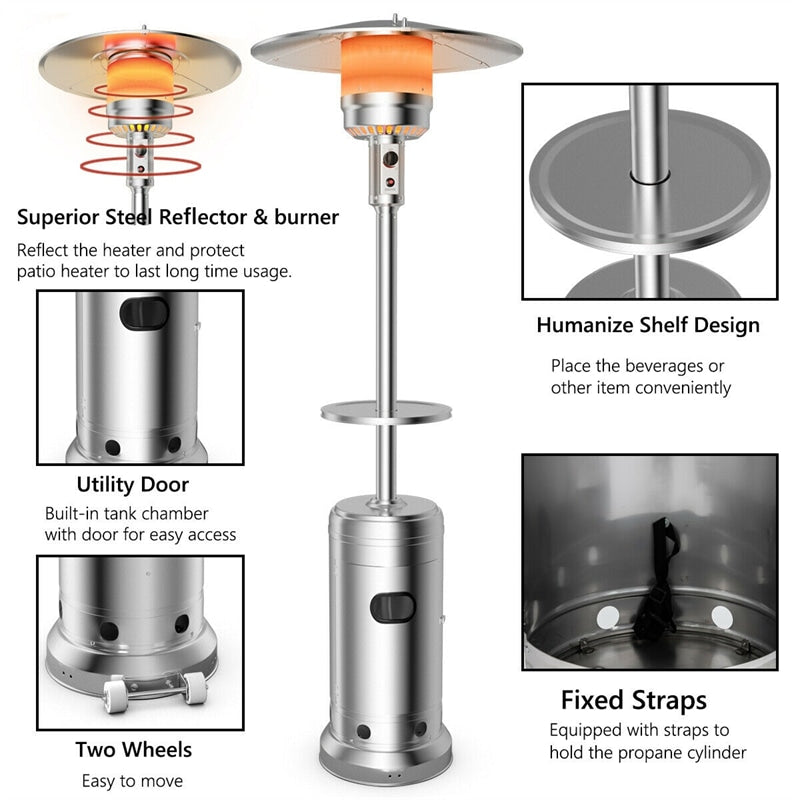 Superior Steel Reflector & burner

Reflect the heater and protect patio heater to last long time usage.

Utility Door

Built-in tank chamber with door for easy access

Two Wheels

Easy to move

Humanize Shelf Design

Place the beverages or other item conveniently

Fixed Straps

Equipped with straps to hold the propane cylinder